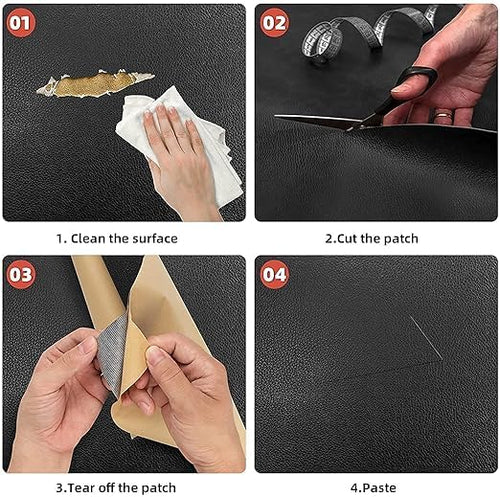 01

1. Clean the surface

02

2.Cut the patch

03

3.Tear off the patch

04

4.Paste