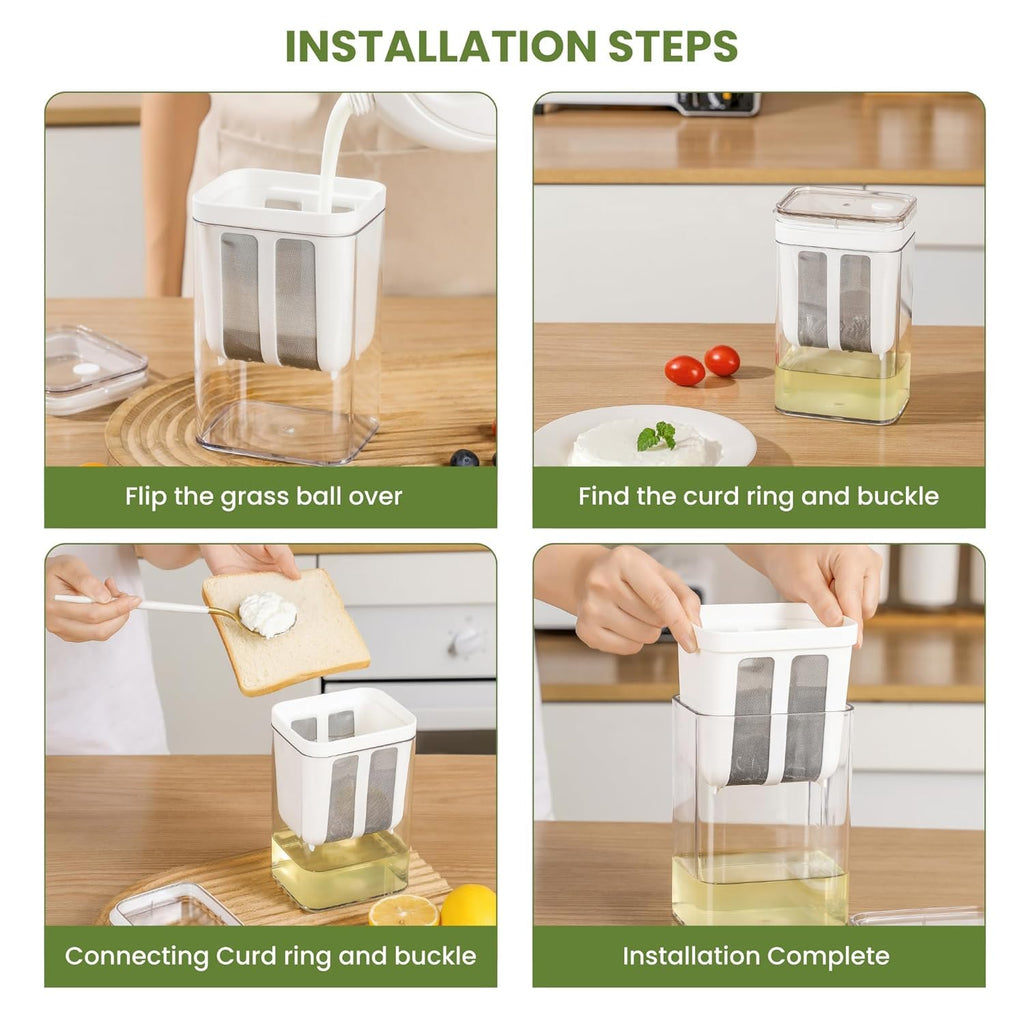 INSTALLATION STEPS

Flip the grass ball over

Find the curd ring and buckle

Connecting Curd ring and buckle

Installation Complete